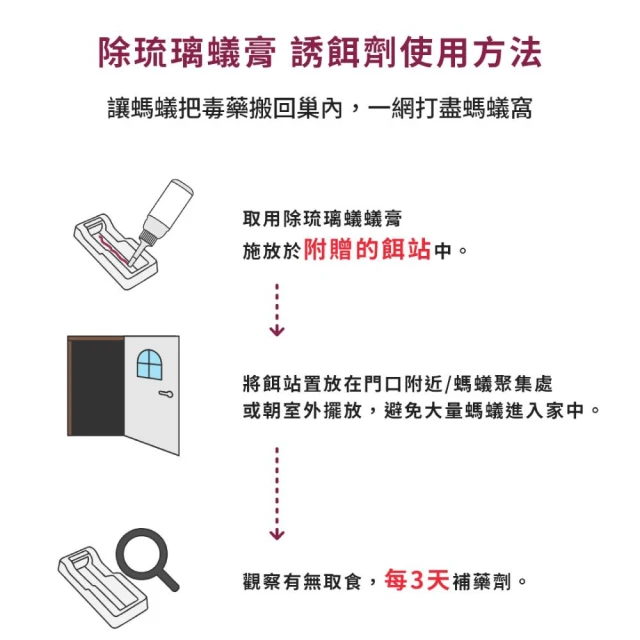 除琉璃蟻膏 誘餌劑使用方法

讓螞蟻把毒藥搬回巢內，一網打盡螞蟻窩

取用除琉璃蟻蟻膏
施放於附贈的餌站中。

將餌站置放在門口附近/螞蟻聚集處
或朝室外擺放，避免大量螞蟻進入家中。

觀察有無取食，每3天補藥劑。