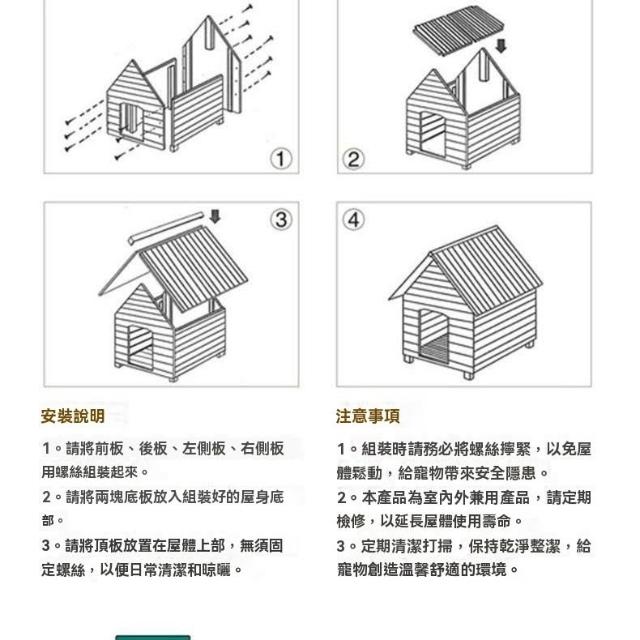 ①

②

③

④

安裝說明

1。請將前板、後板、左側板、右側板用螺絲組裝起來。

2。請將兩塊底板放入組裝好的屋身底部。

3。請將頂板放置在屋體上部，無須固定螺絲，以便日常清潔和晾曬。

注意事項

1。組裝時請務必將螺絲擰緊，以免屋體鬆動，給寵物帶來安全隱患。

2。本產品為室內外兼用產品，請定期檢修，以延長屋體使用壽命。

3。定期清潔打掃，保持乾淨整潔，給寵物創造溫馨舒適的環境。