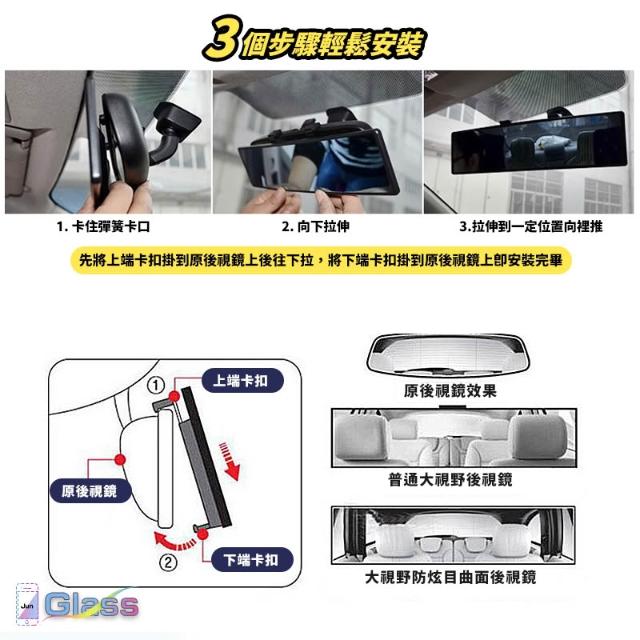 3個步驟輕鬆安裝

1. 卡住彈簧卡口

2. 向下拉伸

3.拉伸到一定位置向裡推

先將上端卡扣掛到原後視鏡上後往下拉，將下端卡扣掛到原後視鏡上卽安裝完畢

①

上端卡扣

原後視鏡

②

下端卡扣

原後視鏡效果

普通大視野後視鏡

大視野防炫目曲面後視鏡

Jun Glass