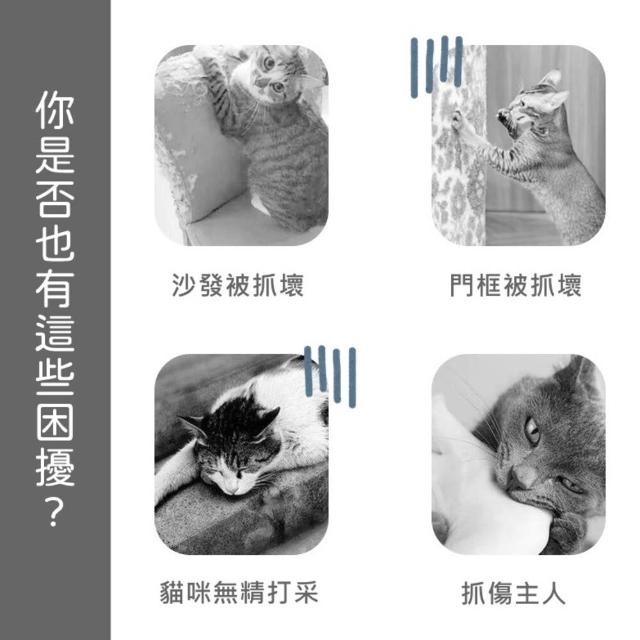 你是否也有這些困擾？

沙發被抓壞

門框被抓壞

貓咪無精打采

抓傷主人