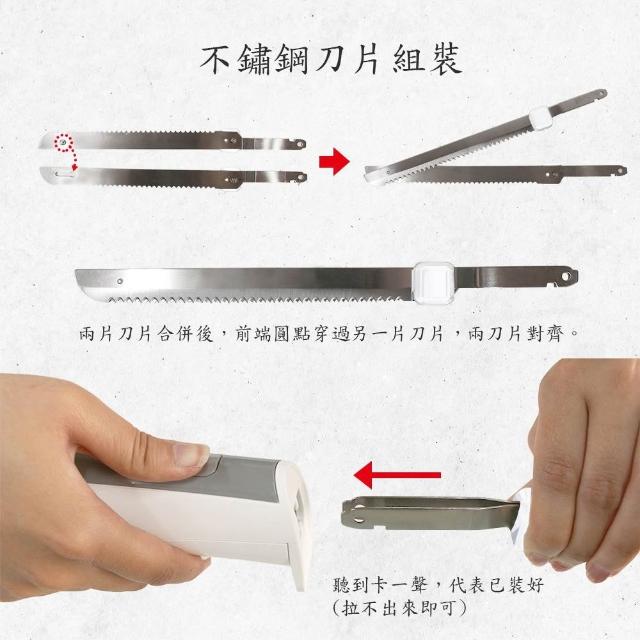 不鏽鋼刀片組裝

兩片刀片合併後，前端圓點穿過另一片刀片，兩刀片對齊。

聽到卡一聲，代表已裝好
（拉不出來即可）