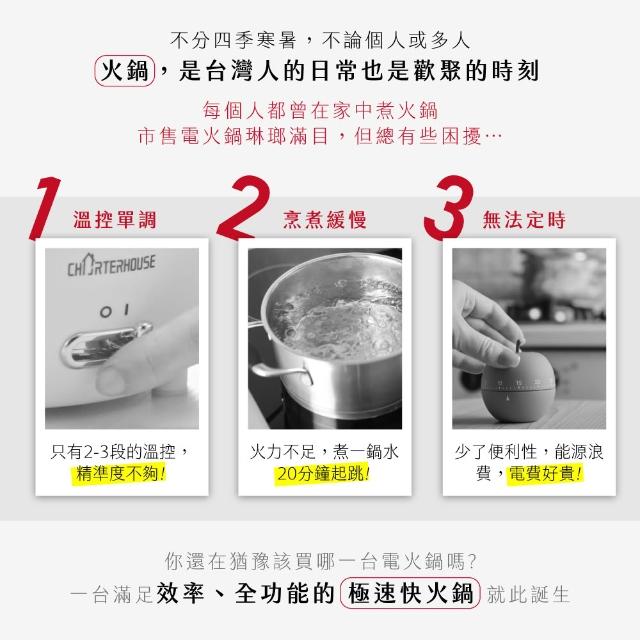 不分四季寒暑，不論個人或多人
火鍋，是台灣人的日常也是歡聚的時刻

每個人都曾在家中煮火鍋
市售電火鍋琳瑯滿目，但總有些困擾…

1 溫控單調

CHARTERHOUSE

O I

只有2-3段的溫控，精準度不夠!

2 烹煮緩慢

火力不足，煮一鍋水20分鐘起跳!

3 無法定時

少了便利性，能源浪費，電費好貴!

你還在猶豫該買哪一台電火鍋嗎?
一台滿足效率、全功能的極速快火鍋就此誕生