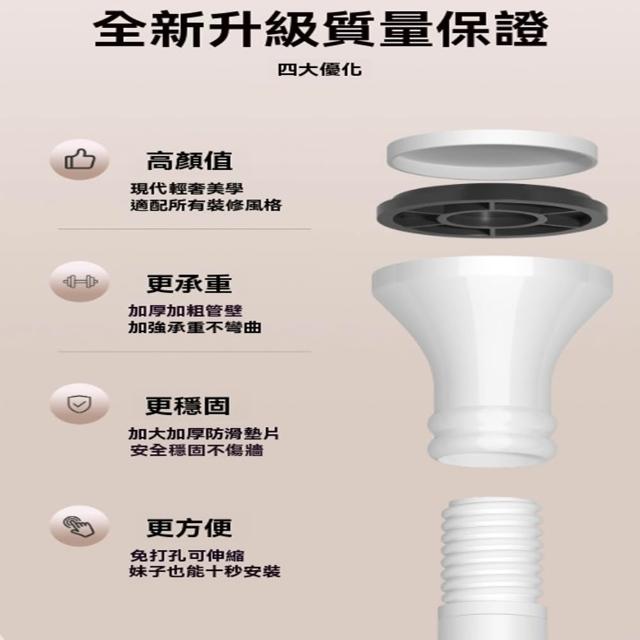 全新升級質量保證

四大優化

高顏值

現代輕奢美學
適配所有裝修風格

更承重

加厚加粗管壁
加強承重不彎曲

更穩固

加大加厚防滑墊片
安全穩固不傷牆

更方便

免打孔可伸縮
妹子也能十秒安裝