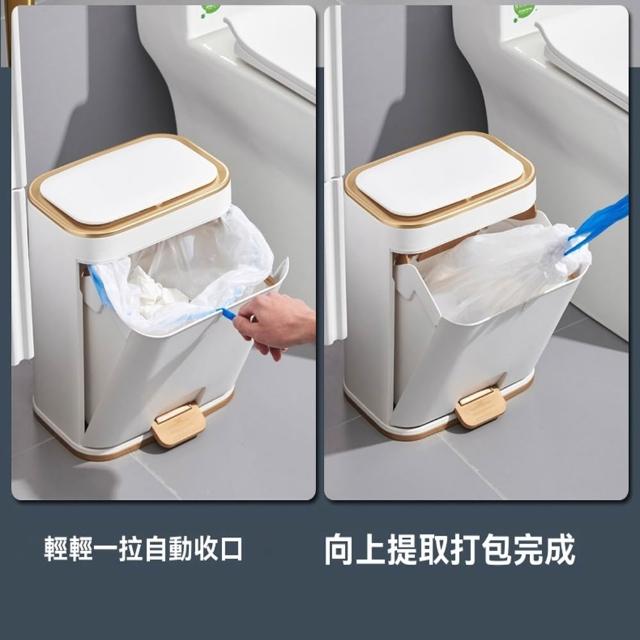 輕輕一拉自動收口

向上提取打包完成