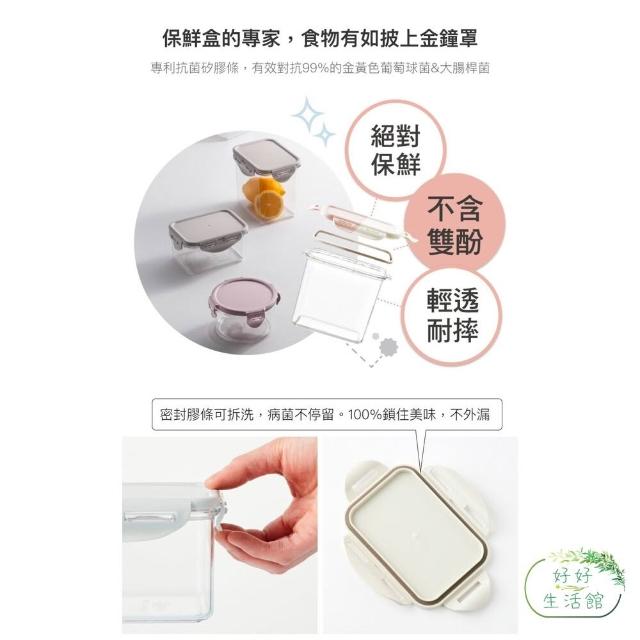 保鮮盒的專家，食物有如披上金鐘罩

專利抗菌矽膠條，有效對抗99%的金黃色葡萄球菌&大腸桿菌

絕對保鮮

不含雙酚

輕透耐摔

密封膠條可拆洗，病菌不停留。100%鎖住美味，不外漏

好好生活館