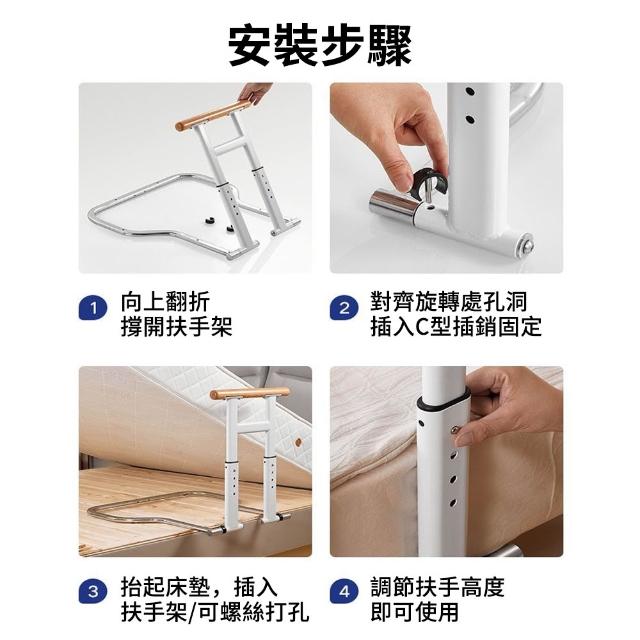 安裝步驟

1 向上翻折
撐開扶手架

2 對齊旋轉處孔洞
插入C型插銷固定

3 抬起床墊，插入
扶手架/可螺絲打孔

4 調節扶手高度
即可使用