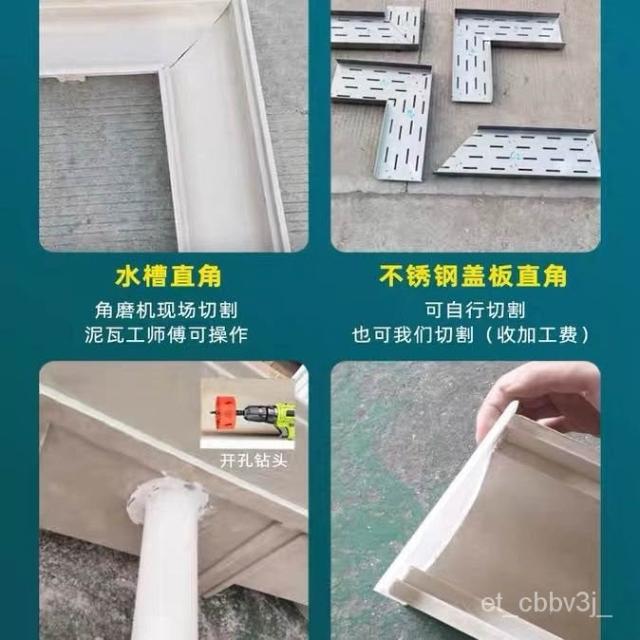 水槽直角
角磨机现场切割
泥瓦工师傅可操作

不锈钢盖板直角
可自行切割
也可我们切割（收加工费）

开孔钻头

et_cbbv3j_