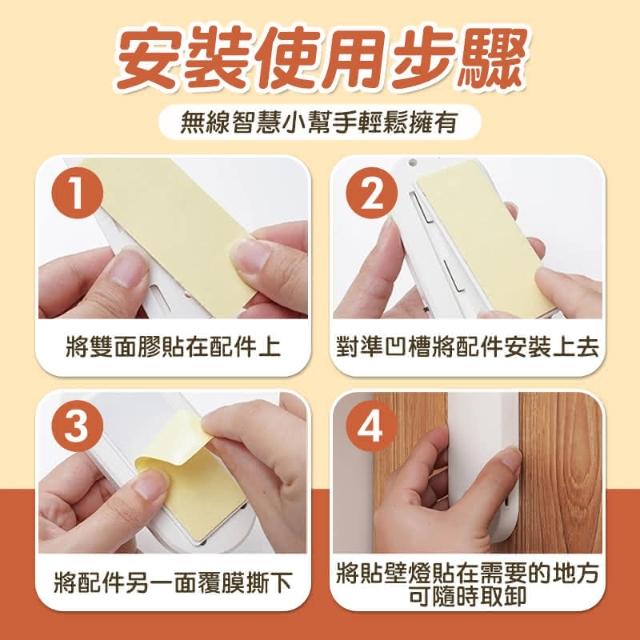 安裝使用步驟

無線智慧小幫手輕鬆擁有

1
將雙面膠貼在配件上

2
對準凹槽將配件安裝上去

3
將配件另一面覆膜撕下

4
將貼壁燈貼在需要的地方
可隨時取卸