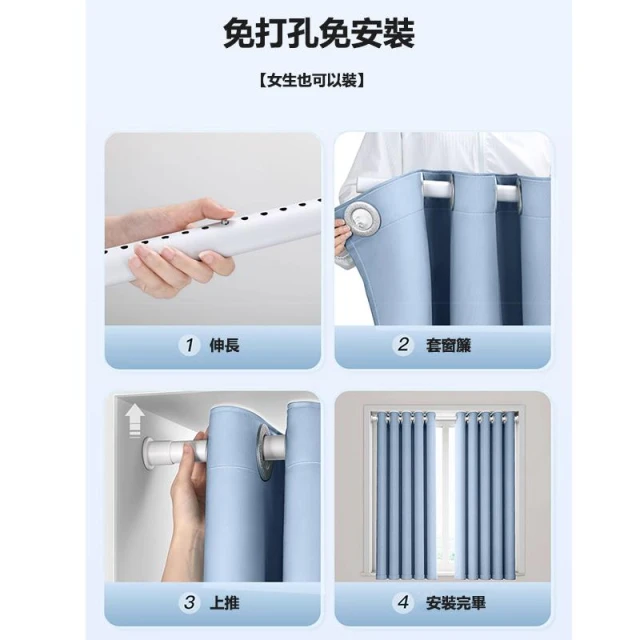 免打孔免安裝

【女生也可以裝】

1 伸長

2 套窗簾

3 上推

4 安裝完畢