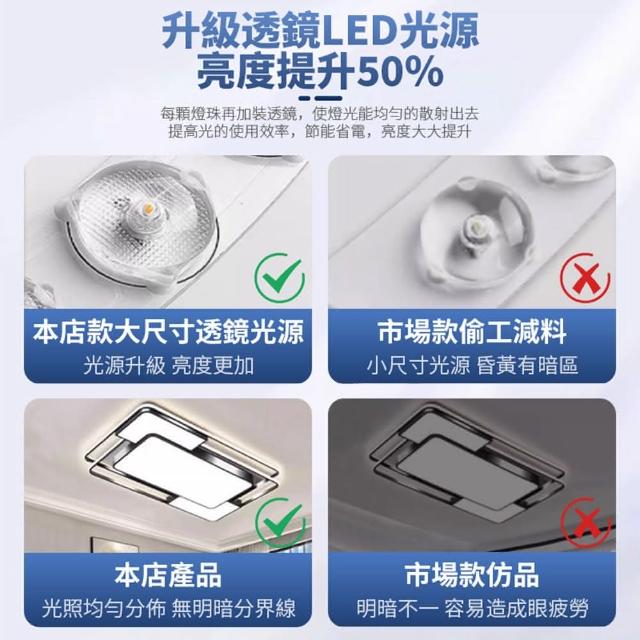 升級透鏡LED光源
亮度提升50%

每顆燈珠再加裝透鏡，使燈光能均勻的散射出去
提高光的使用效率，節能省電，亮度大大提升

本店款大尺寸透鏡光源
光源升級 亮度更加

市場款偷工減料
小尺寸光源 昏黃有暗區

本店產品
光照均勻分佈 無明暗分界線

市場款仿品
明暗不一 容易造成眼疲勞