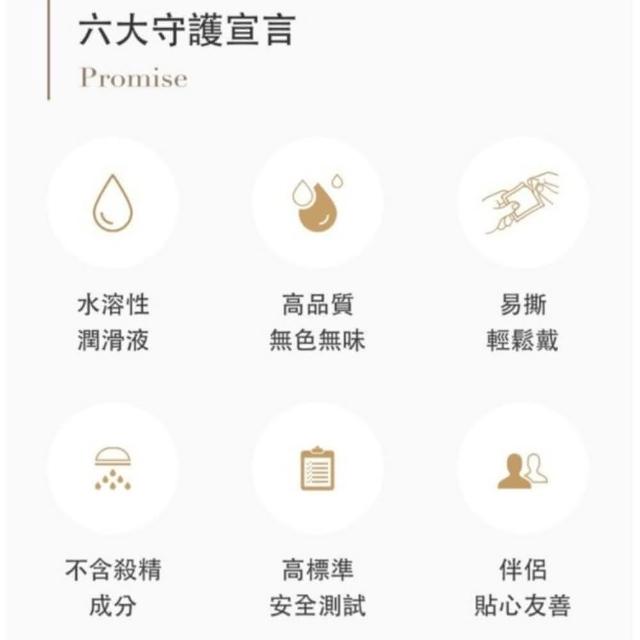 六大守護宣言

Promise

水溶性
潤滑液

高品質
無色無味

易撕
輕鬆戴

不含殺精
成分

高標準
安全測試

伴侶
貼心友善