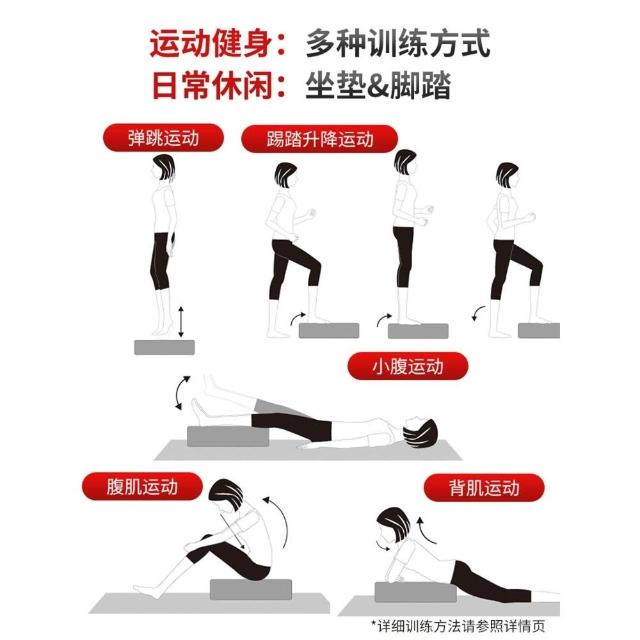 运动健身：多种训练方式
日常休闲：坐垫&脚踏

弹跳运动

踢踏升降运动

小腹运动

腹肌运动

背肌运动

*详细训练方法请参照详情页