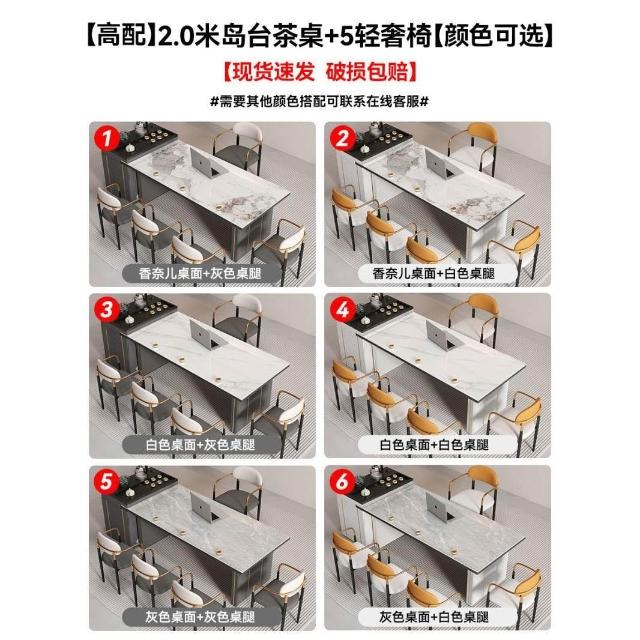 【高配】2.0米岛台茶桌+5轻奢椅【颜色可选】

【现货速发 破损包赔】

#需要其他颜色搭配可联系在线客服#

1
香奈儿桌面+灰色桌腿

2
香奈儿桌面+白色桌腿

3
白色桌面+灰色桌腿

4
白色桌面+白色桌腿

5
灰色桌面+灰色桌腿

6
灰色桌面+白色桌腿