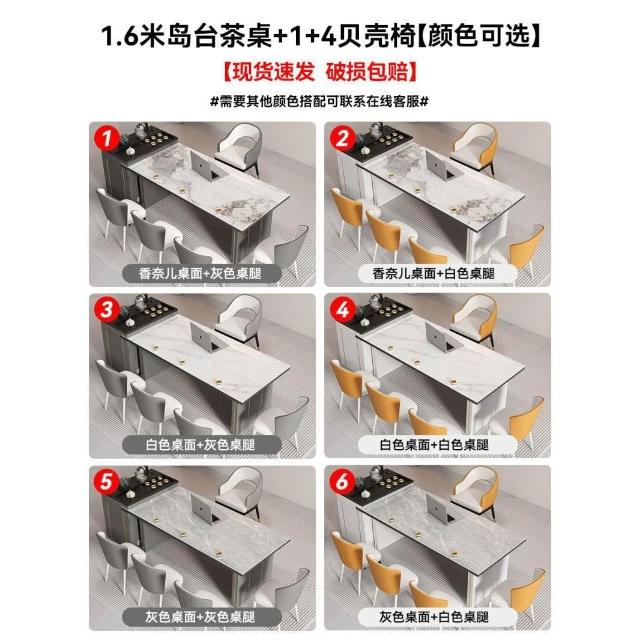 1.6米岛台茶桌+1+4贝壳椅【颜色可选】

【现货速发 破损包赔】

#需要其他颜色搭配可联系在线客服#

1
香奈儿桌面+灰色桌腿

2
香奈儿桌面+白色桌腿

3
白色桌面+灰色桌腿

4
白色桌面+白色桌腿

5
灰色桌面+灰色桌腿

6
灰色桌面+白色桌腿