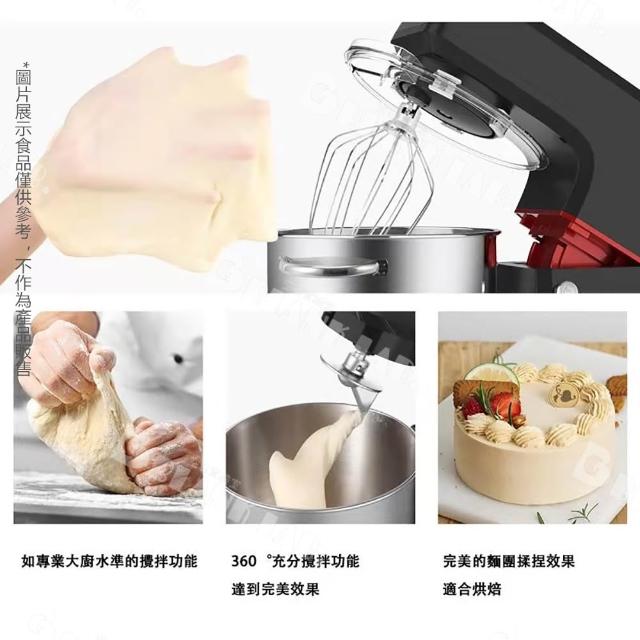 *圖片展示食品僅供參考，不作為產品販售

如專業大廚水準的攪拌功能

360 °充分攪拌功能
達到完美效果

完美的麵團揉捏效果
適合烘焙