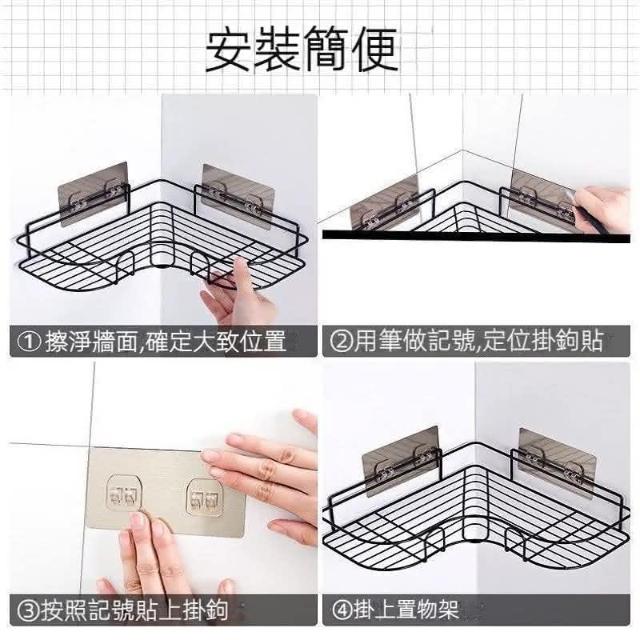 安裝簡便

① 擦淨牆面,確定大致位置

②用筆做記號,定位掛鉤貼

③按照記號貼上掛鉤

④掛上置物架