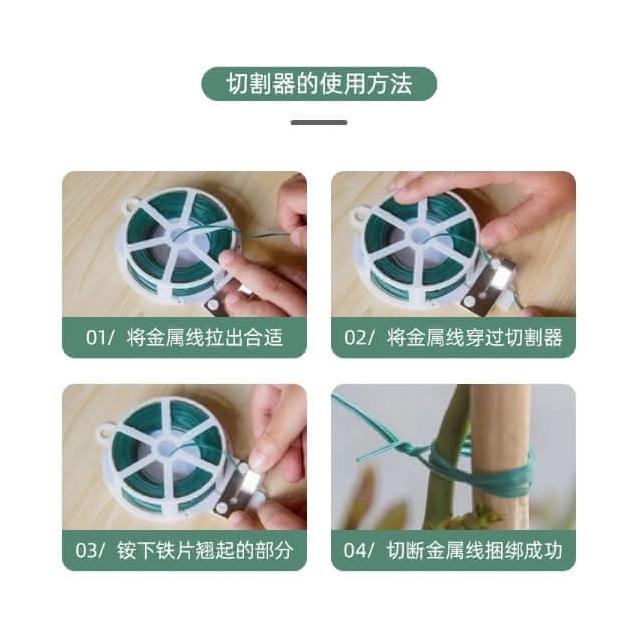 切割器的使用方法

01/ 将金属线拉出合适

02/ 将金属线穿过切割器

03/ 铵下铁片翘起的部分

04/ 切断金属线捆绑成功