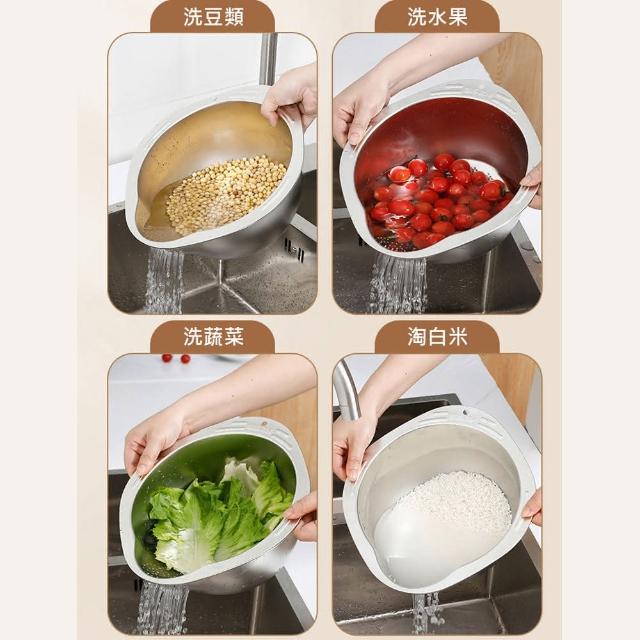 洗豆類

洗水果

洗蔬菜

淘白米