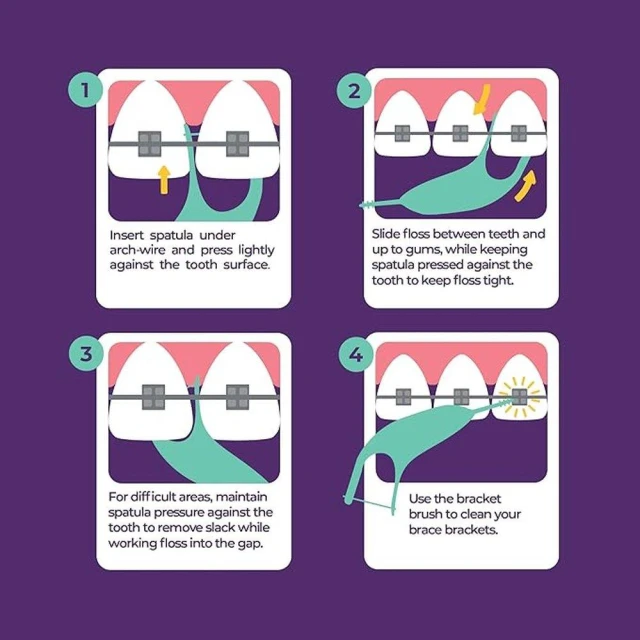 1

Insert spatula under arch-wire and press lightly against the tooth surface.

2

Slide floss between teeth and up to gums, while keeping spatula pressed against the tooth to keep floss tight.

3

For difficult areas, maintain spatula pressure against the tooth to remove slack while working floss into the gap.

4

Use the bracket brush to clean your brace brackets.