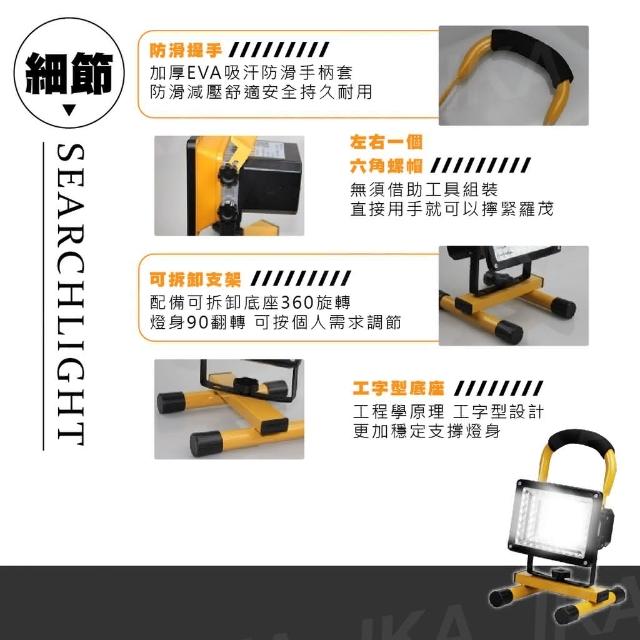 細節

SEARCHLIGHT

防滑提手

加厚EVA吸汗防滑手柄套
防滑減壓舒適安全持久耐用

左右一個
六角螺帽

無須借助工具組裝
直接用手就可以擰緊羅茂

可拆卸支架

配備可拆卸底座360旋轉
燈身90翻轉 可按個人需求調節

工字型底座

工程學原理 工字型設計
更加穩定支撐燈身