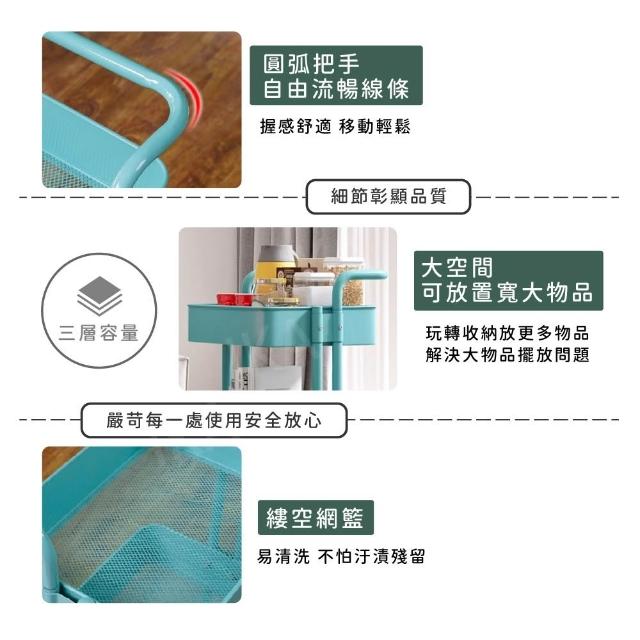 圓弧把手
自由流暢線條

握感舒適 移動輕鬆

細節彰顯品質

三層容量

大空間
可放置寬大物品

玩轉收納放更多物品
解決大物品擺放問題

嚴苛每一處使用安全放心

縷空網籃

易清洗 不怕汙漬殘留