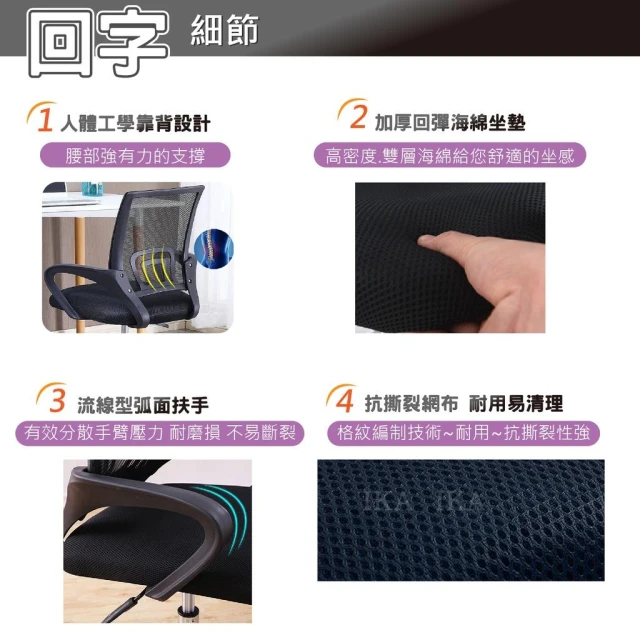 回字 細節

1 人體工學靠背設計
腰部強有力的支撐

2 加厚回彈海綿坐墊
高密度.雙層海綿給您舒適的坐感

3 流線型弧面扶手
有效分散手臂壓力 耐磨損 不易斷裂

4 抗撕裂網布 耐用易清理
格紋編制技術~耐用~抗撕裂性強

IKA IKA