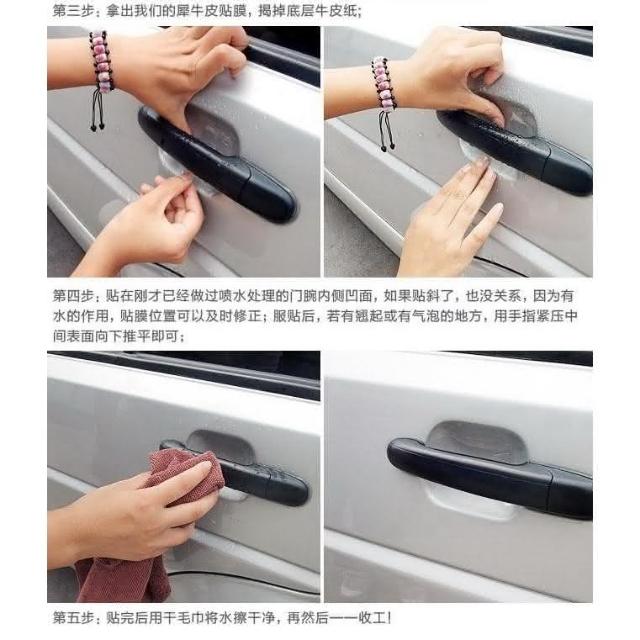 第三步：拿出我们的犀牛皮贴膜，揭掉底层牛皮纸；

第四步：贴在刚才已经做过喷水处理的门腕内侧凹面，如果贴斜了，也没关系，因为有水的作用，贴膜位置可以及时修正；服贴后，若有翘起或有气泡的地方，用手指紧压中间表面向下推平即可；

第五步：贴完后用干毛巾将水擦干净，再然后一一收工！