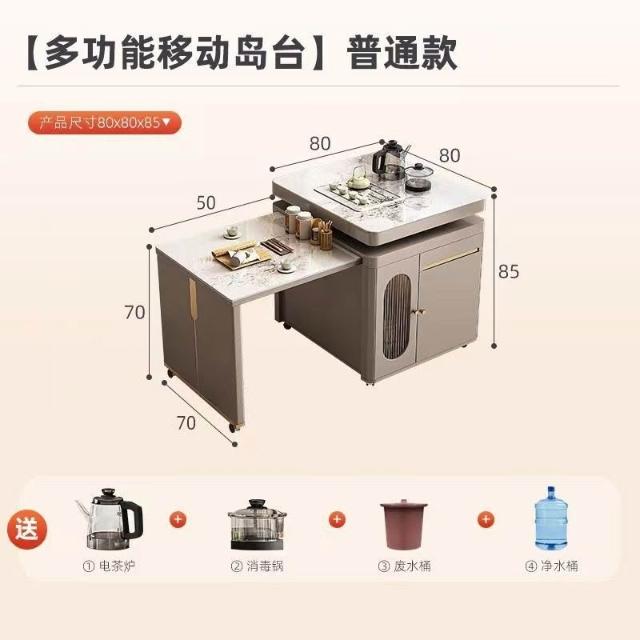 【多功能移动岛台】普通款

产品尺寸80x80x85▼

80

80

50

85

70

70

送

+

+

+

① 电茶炉

② 消毒锅

③ 废水桶

④ 净水桶