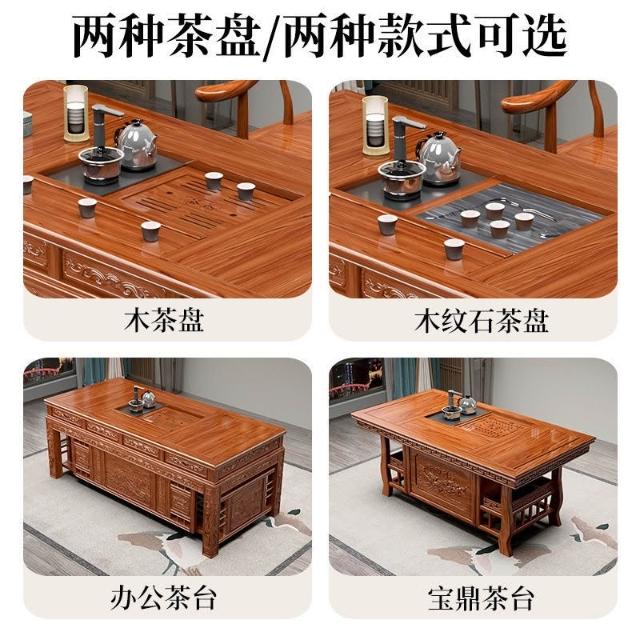 两种茶盘/两种款式可选

木茶盘

木纹石茶盘

办公茶台

宝鼎茶台