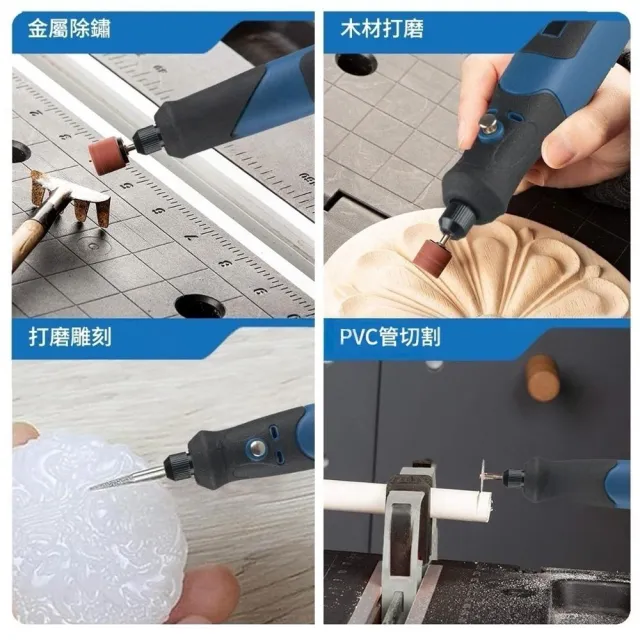 金屬除鏽

木材打磨

打磨雕刻

PVC管切割