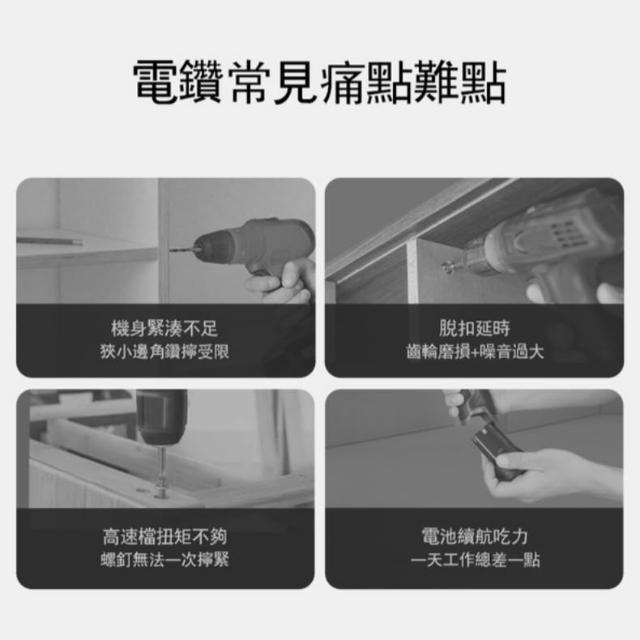 電鑽常見痛點難點

機身緊湊不足
狹小邊角鑽擰受限

脫扣延時
齒輪磨損+噪音過大

高速檔扭矩不夠
螺釘無法一次擰緊

電池續航吃力
一天工作總差一點