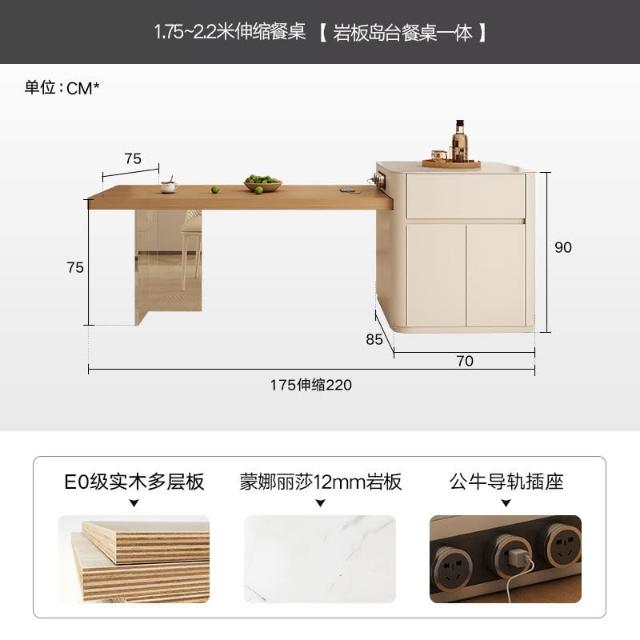 1.75~2.2米伸缩餐桌 【 岩板岛台餐桌一体 】

单位：CM*

75

75

90

85

70

175伸缩220

E0级实木多层板

蒙娜丽莎12mm岩板

公牛导轨插座