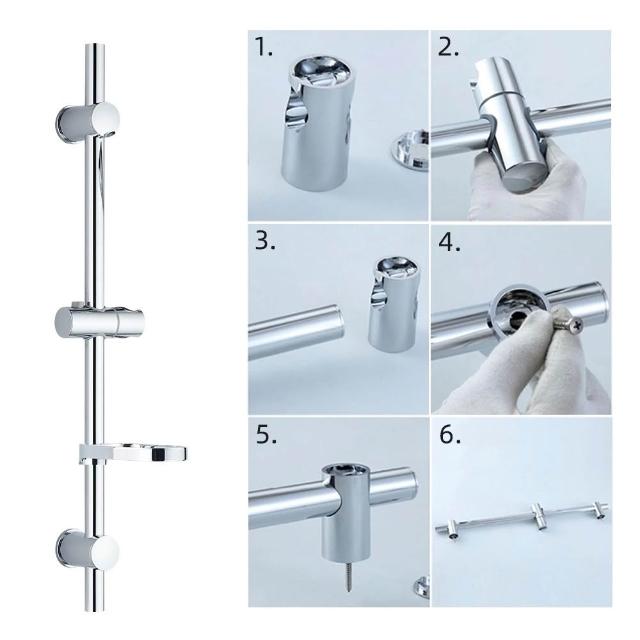 1.

2.

3.

4.

5.

6.