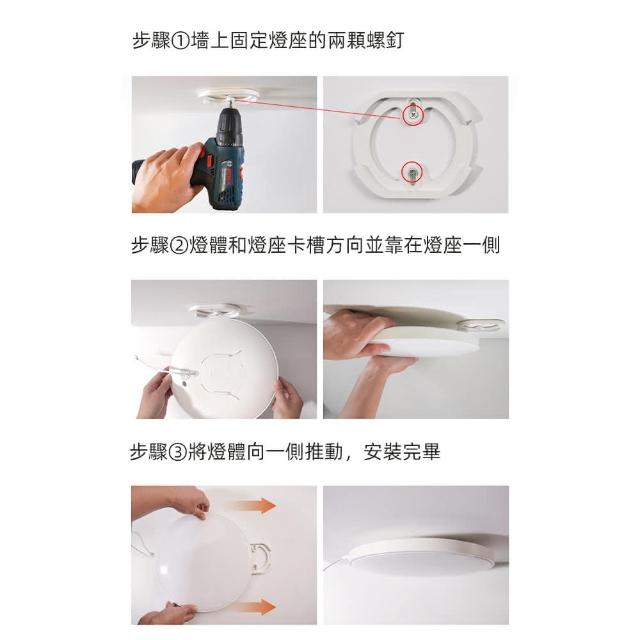 步驟①墻上固定燈座的兩顆螺釘

步驟②燈體和燈座卡槽方向並靠在燈座一側

步驟③將燈體向一側推動，安裝完畢