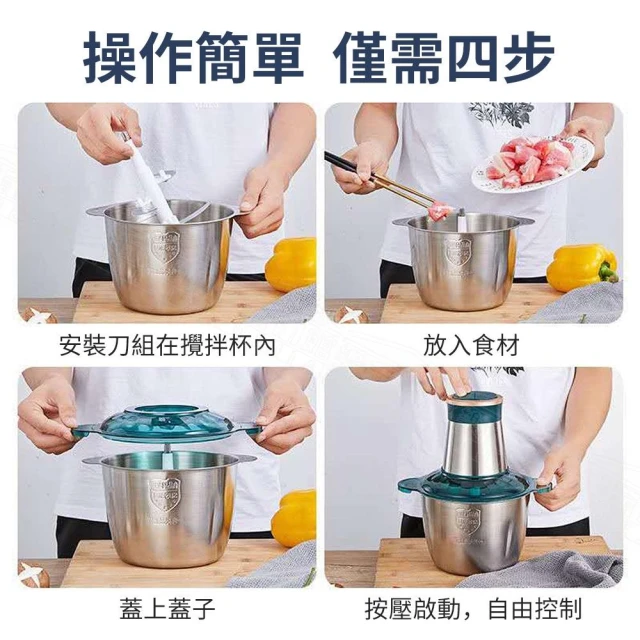 操作簡單 僅需四步

安裝刀組在攪拌杯內

放入食材

蓋上蓋子

按壓啟動，自由控制