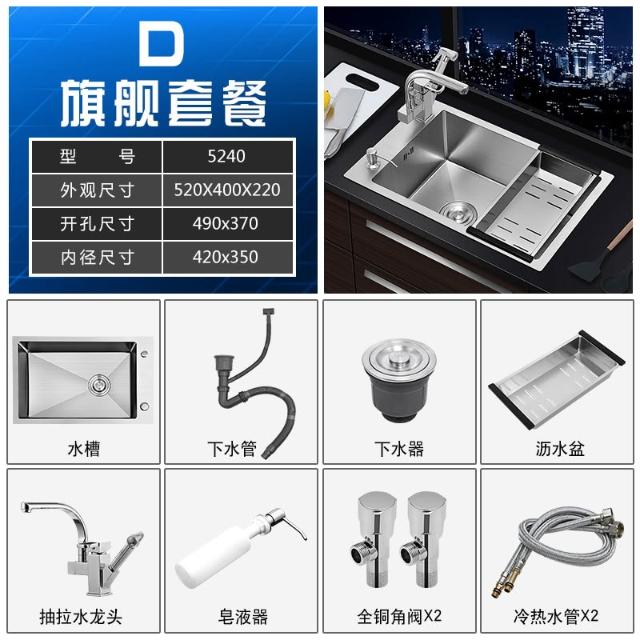 D
旗舰套餐

| 型　　号 | 5240 |
|---|---|
| 外观尺寸 | 520X400X220 |
| 开孔尺寸 | 490x370 |
| 内径尺寸 | 420x350 |

水槽

下水管

下水器

沥水盆

抽拉水龙头

皂液器

全铜角阀X2

冷热水管X2