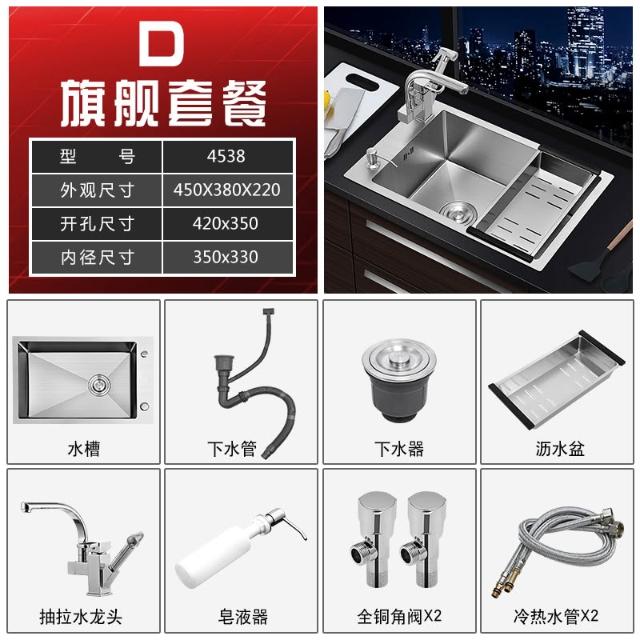 D
旗舰套餐

| 型　　号 | 4538 |
|---|---|
| 外观尺寸 | 450X380X220 |
| 开孔尺寸 | 420x350 |
| 内径尺寸 | 350x330 |

水槽
下水管
下水器
沥水盆
抽拉水龙头
皂液器
全铜角阀X2
冷热水管X2