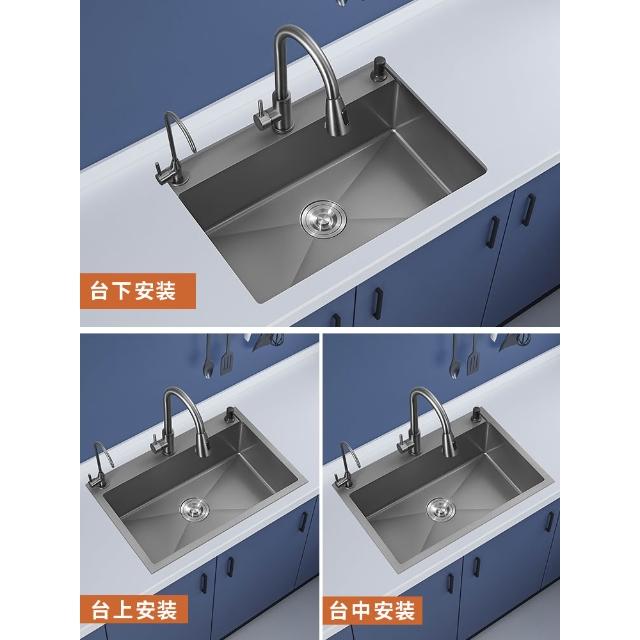 台下安装

台上安装

台中安装