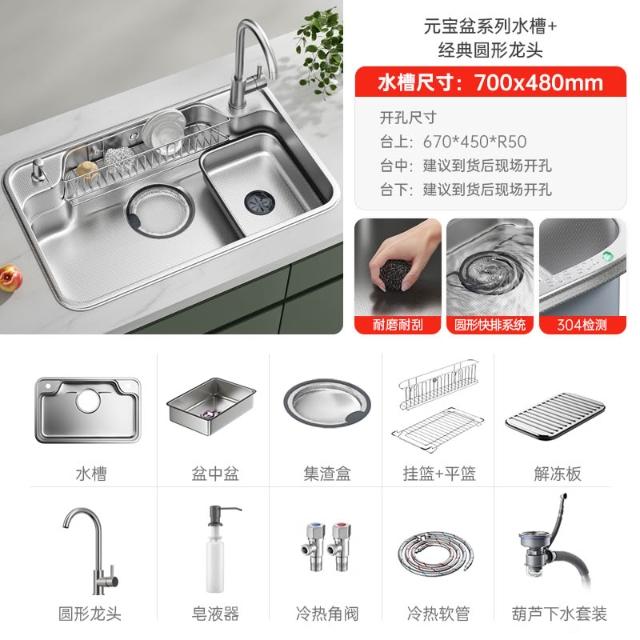 元宝盆系列水槽+
经典圆形龙头

水槽尺寸：700x480mm

开孔尺寸
台上：670*450*R50
台中：建议到货后现场开孔
台下：建议到货后现场开孔

耐磨耐刮
圆形快排系统
304检测

水槽
盆中盆
集渣盒
挂篮+平篮
解冻板

圆形龙头
皂液器
冷热角阀
冷热软管
葫芦下水套装