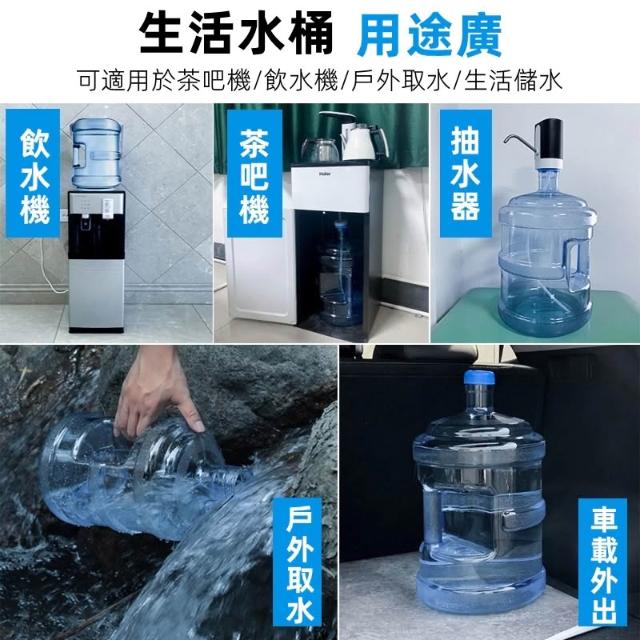 生活水桶 用途廣

可適用於茶吧機/飲水機/戶外取水/生活儲水

飲水機

茶吧機

Haier

抽水器

戶外取水

車載外出