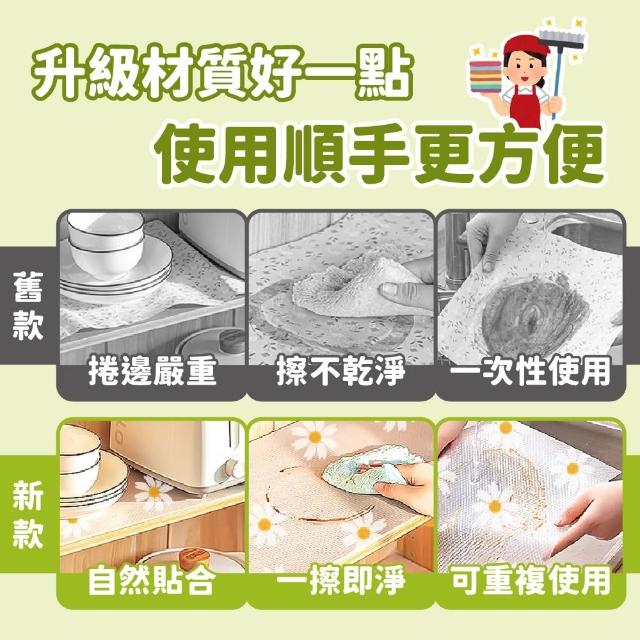 升級材質好一點
使用順手更方便

舊款
捲邊嚴重
擦不乾淨
一次性使用

新款
自然貼合
一擦即淨
可重複使用