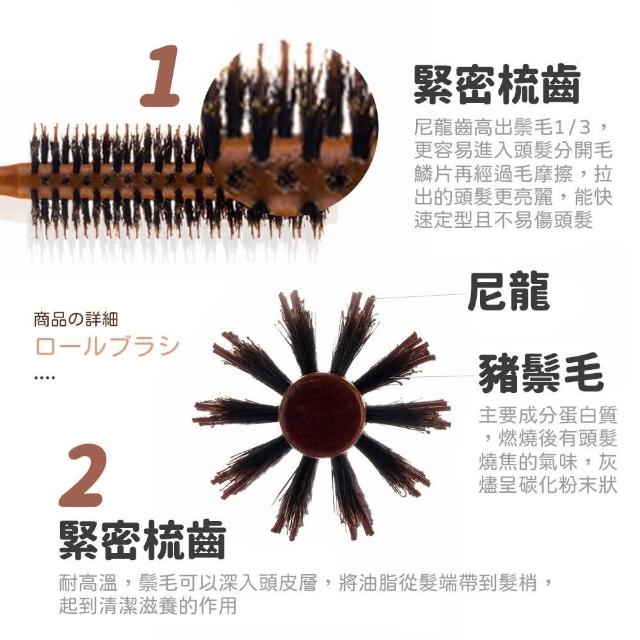 1

緊密梳齒

尼龍齒高出鬃毛1/3，更容易進入頭髮分開毛鱗片再經過毛摩擦，拉出的頭髮更亮麗，能快速定型且不易傷頭髮

尼龍

商品の詳細
ロールブラシ
....

豬鬃毛

主要成分蛋白質，燃燒後有頭髮燒焦的氣味，灰燼呈碳化粉末狀

2

緊密梳齒

耐高溫，鬃毛可以深入頭皮層，將油脂從髮端帶到髮梢，起到清潔滋養的作用