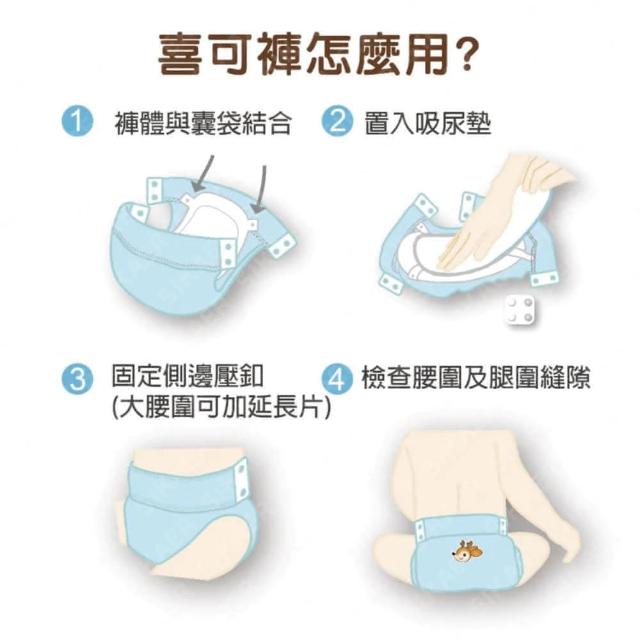 喜可褲怎麼用?

1 褲體與囊袋結合

2 置入吸尿墊

3 固定側邊壓釦 (大腰圍可加延長片)

4 檢查腰圍及腿圍縫隙