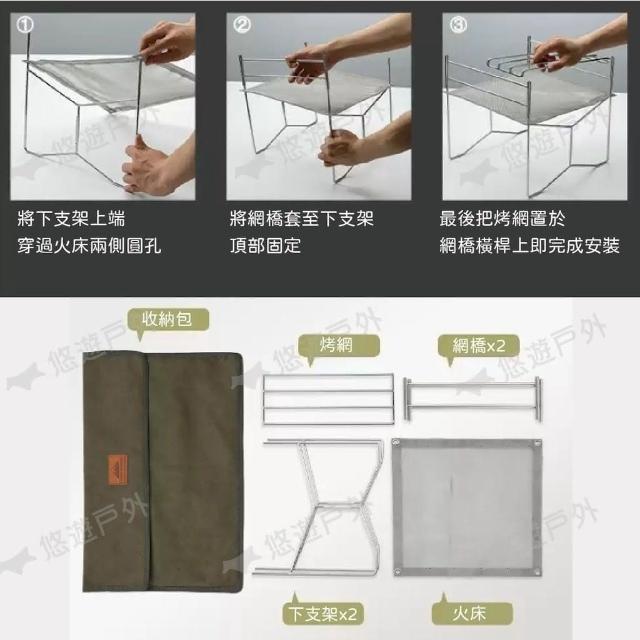 ①

②

③

將下支架上端
穿過火床兩側圓孔

將網橋套至下支架
頂部固定

最後把烤網置於
網橋橫桿上即完成安裝

收納包

烤網

網橋x2

下支架x2

火床

悠遊戶外