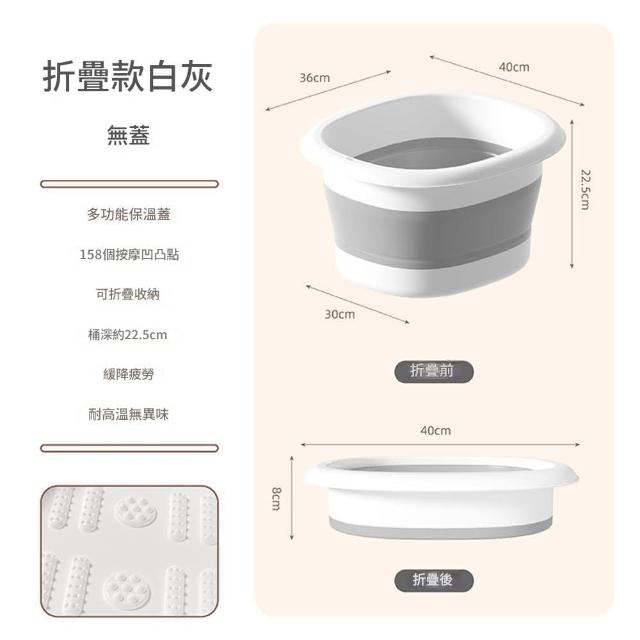 折疊款白灰

無蓋

多功能保溫蓋

158個按摩凹凸點

可折疊收納

桶深約22.5cm

緩降疲勞

耐高溫無異味

36cm

40cm

22.5cm

30cm

折疊前

40cm

8cm

折疊後