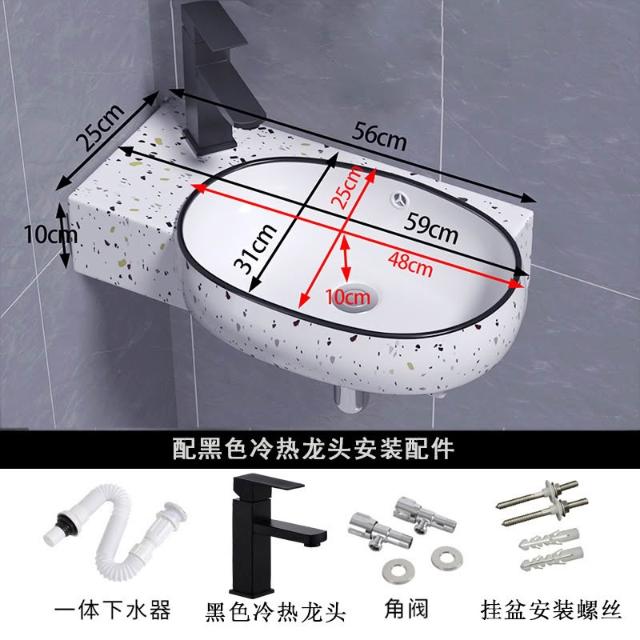 25cm
56cm
10cm
25cm
59cm
31cm
48cm
10cm

配黑色冷热龙头安装配件

一体下水器
黑色冷热龙头
角阀
挂盆安装螺丝