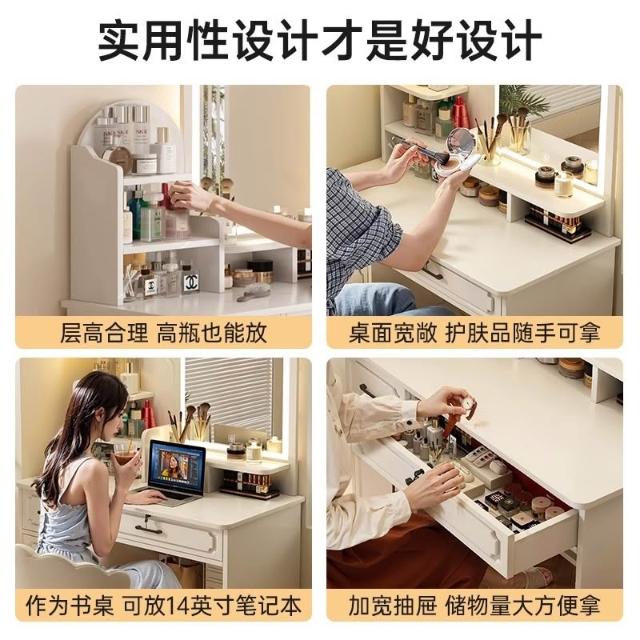 实用性设计才是好设计

层高合理 高瓶也能放

桌面宽敞 护肤品随手可拿

作为书桌 可放14英寸笔记本

加宽抽屉 储物量大方便拿