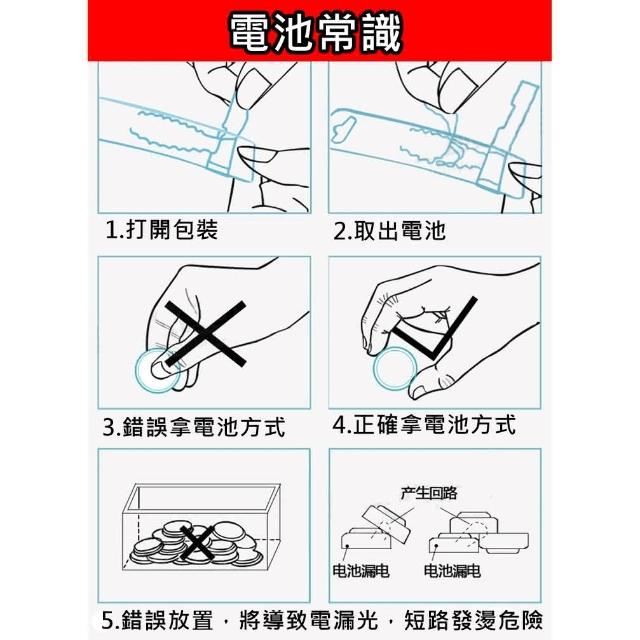 電池常識

1.打開包裝

2.取出電池

3.錯誤拿電池方式

4.正確拿電池方式

产生回路

电池漏电

电池漏电

5.錯誤放置，將導致電漏光，短路發燙危險