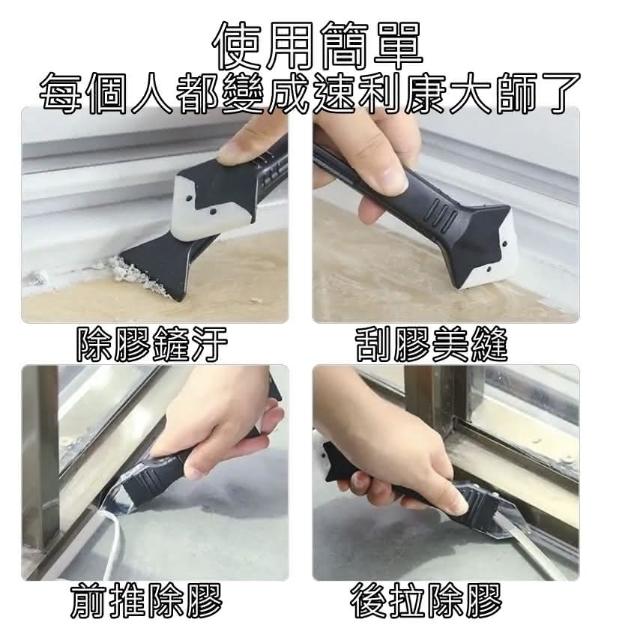 使用簡單
每個人都變成速利康大師了

除膠鏟汙

刮膠美縫

前推除膠

後拉除膠