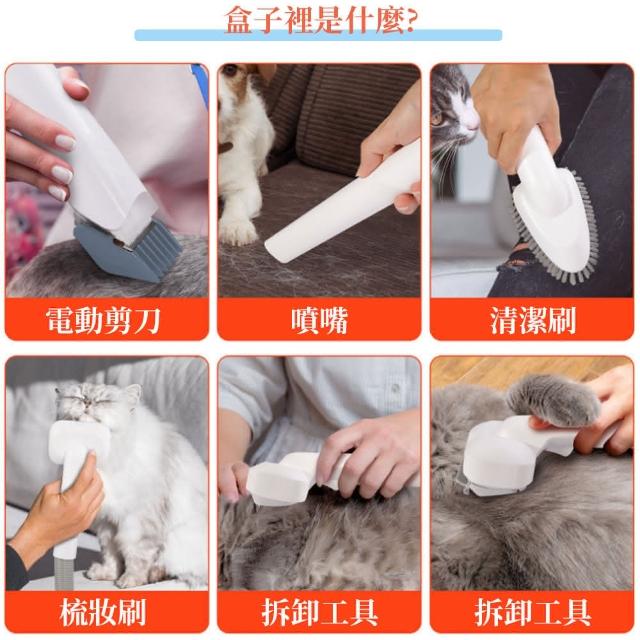 盒子裡是什麼?

電動剪刀

噴嘴

清潔刷

梳妝刷

拆卸工具

拆卸工具